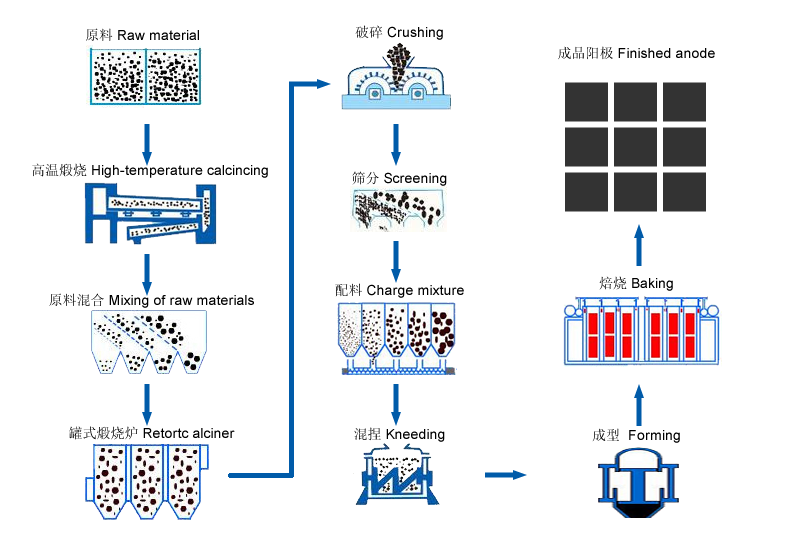 原料 Raw material

高温煅烧 High-temperature calcincing

原料混合 Mixing of raw materials

罐式煅烧炉 Retortc alciner

破碎 Crushing

筛分 Screening

配料 Charge mixture

混捏 Kneeding

成型 Forming

焙烧 Baking

成品阳极 Finished anode